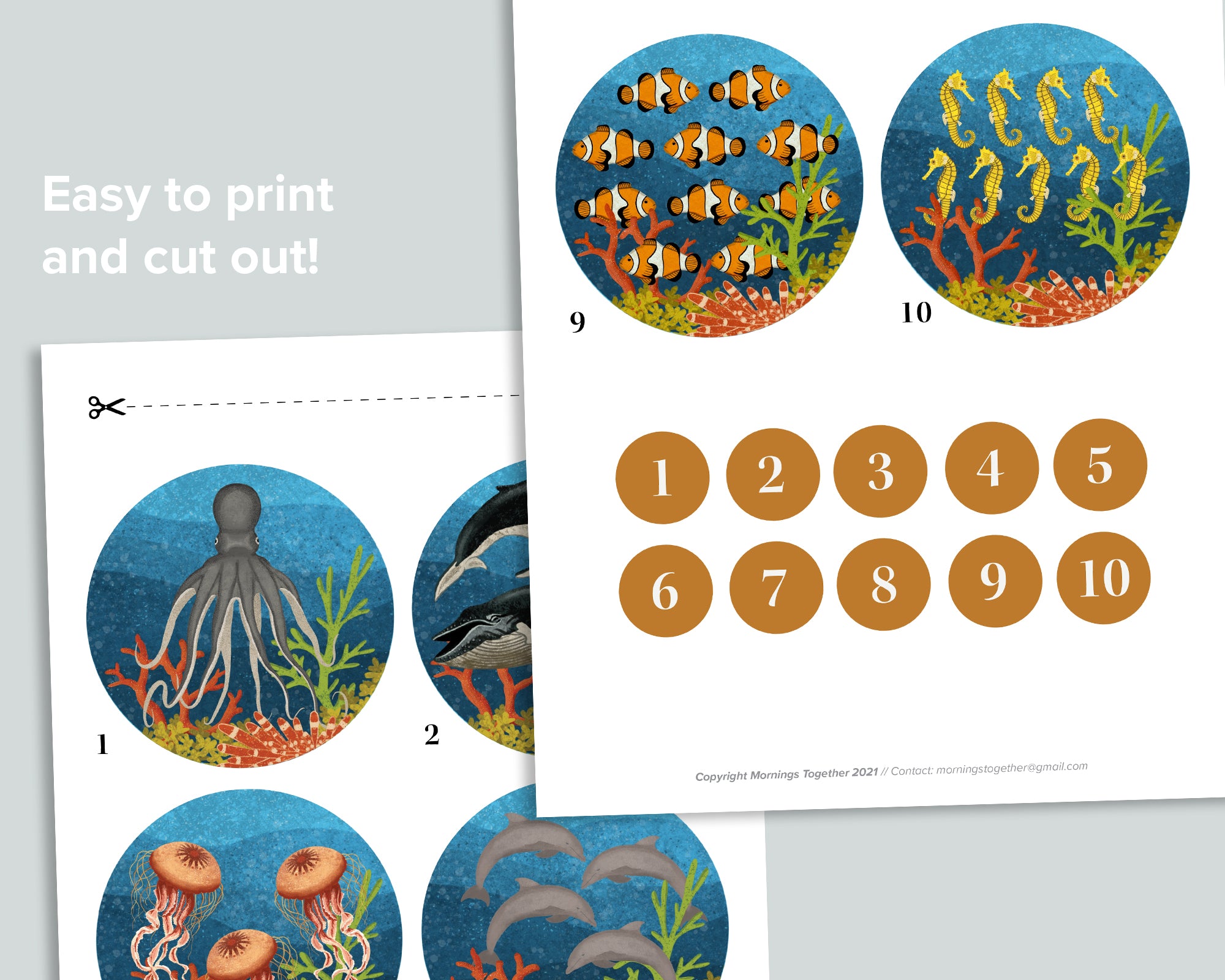 Easy to print and cut out!

9

10

1 2 3 4 5

6 7 8 9 10

Copyright Mornings Together 2021 // Contact: morningstogether@gmail.com

1

2