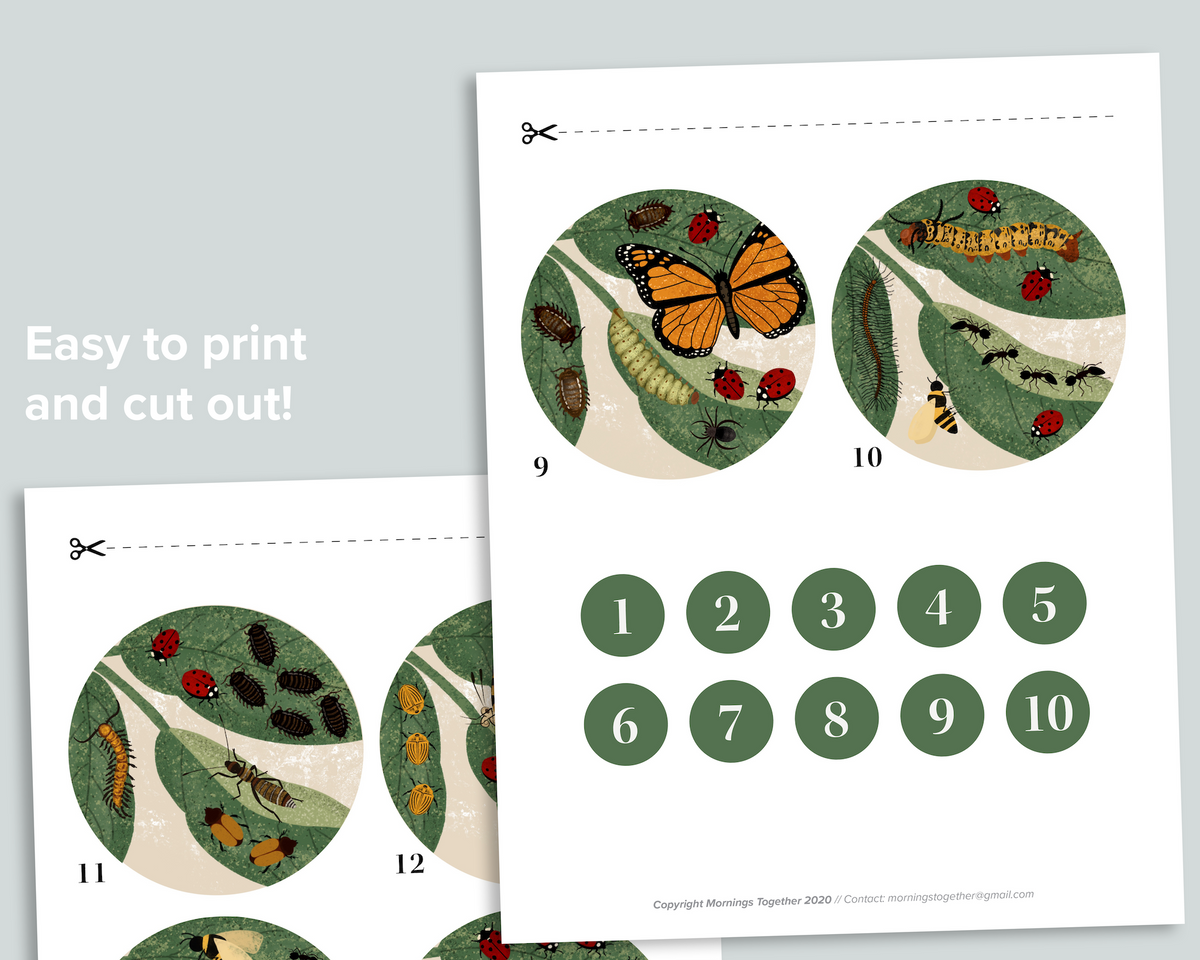 Easy to print and cut out!

9

10

1 2 3 4 5
6 7 8 9 10

Copyright Mornings Together 2020 // Contact: morningstogether@gmail.com

11

12